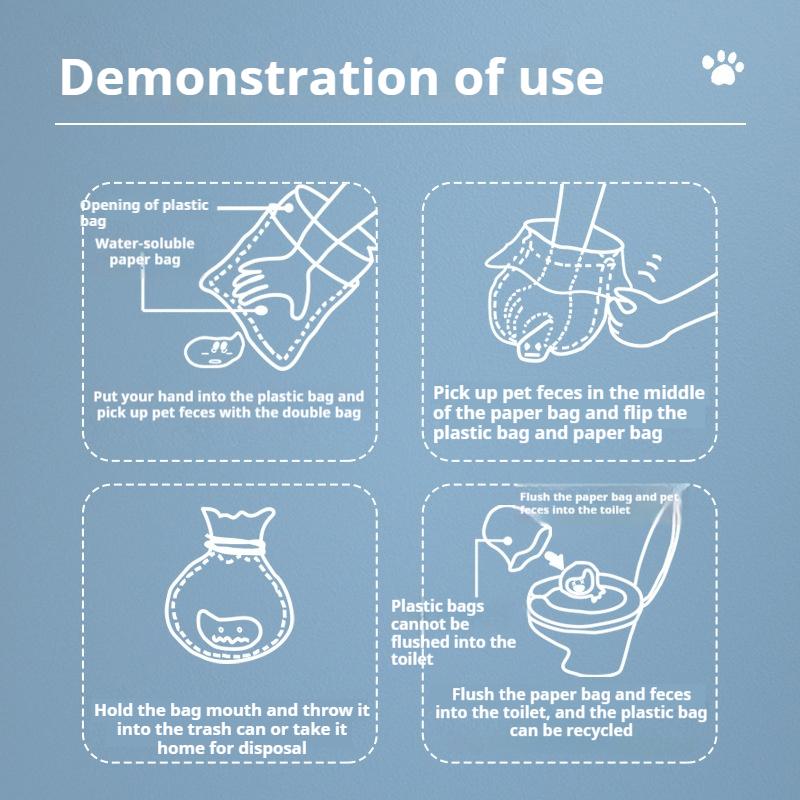 Demonstration of use

Opening of plastic bag

Water-soluble paper bag

Put your hand into the plastic bag and pick up pet feces with the double bag

Pick up pet feces in the middle of the paper bag and flip the plastic bag and paper bag

Hold the bag mouth and throw it into the trash can or take it home for disposal

Flush the paper bag and pet feces into the toilet

Plastic bags cannot be flushed into the toilet

Flush the paper bag and feces into the toilet, and the plastic bag can be recycled