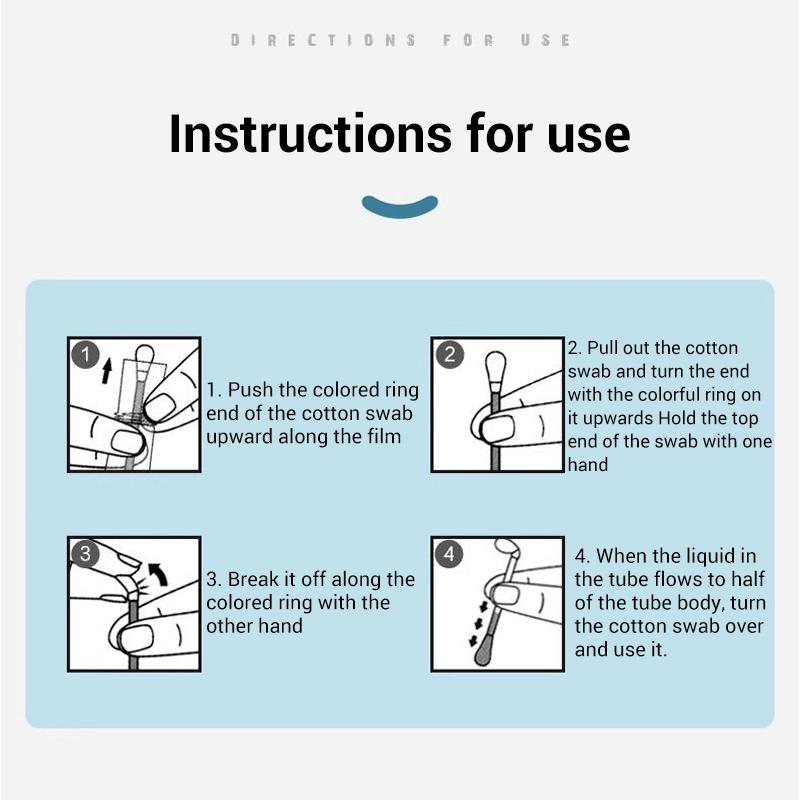 DIRECTIONS FOR USE

Instructions for use

1

1. Push the colored ring end of the cotton swab upward along the film

2

2. Pull out the cotton swab and turn the end with the colorful ring on it upwards Hold the top end of the swab with one hand

3

3. Break it off along the colored ring with the other hand

4

4. When the liquid in the tube flows to half of the tube body, turn the cotton swab over and use it.