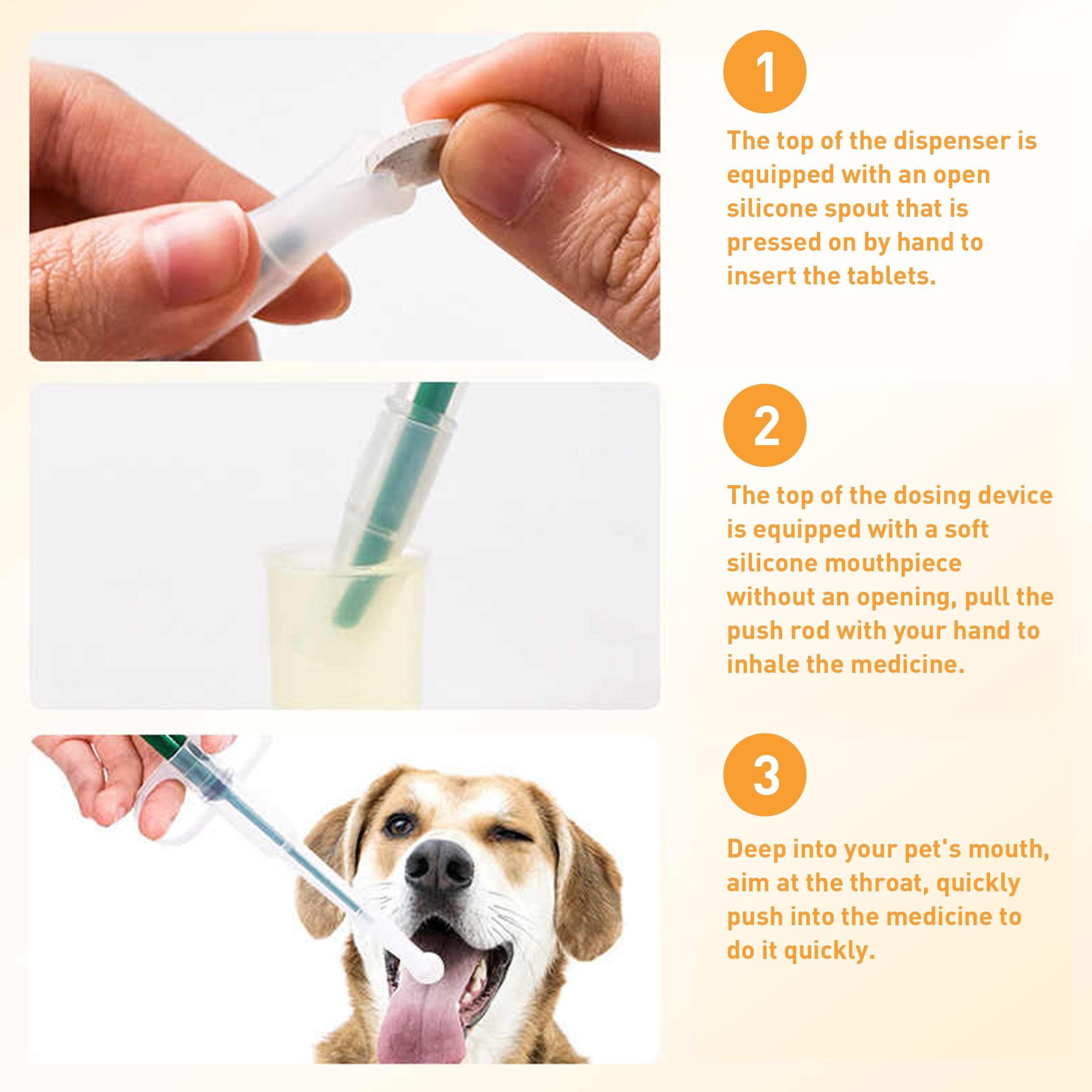 1

The top of the dispenser is equipped with an open silicone spout that is pressed on by hand to insert the tablets.

2

The top of the dosing device is equipped with a soft silicone mouthpiece without an opening, pull the push rod with your hand to inhale the medicine.

3

Deep into your pet's mouth, aim at the throat, quickly push into the medicine to do it quickly.