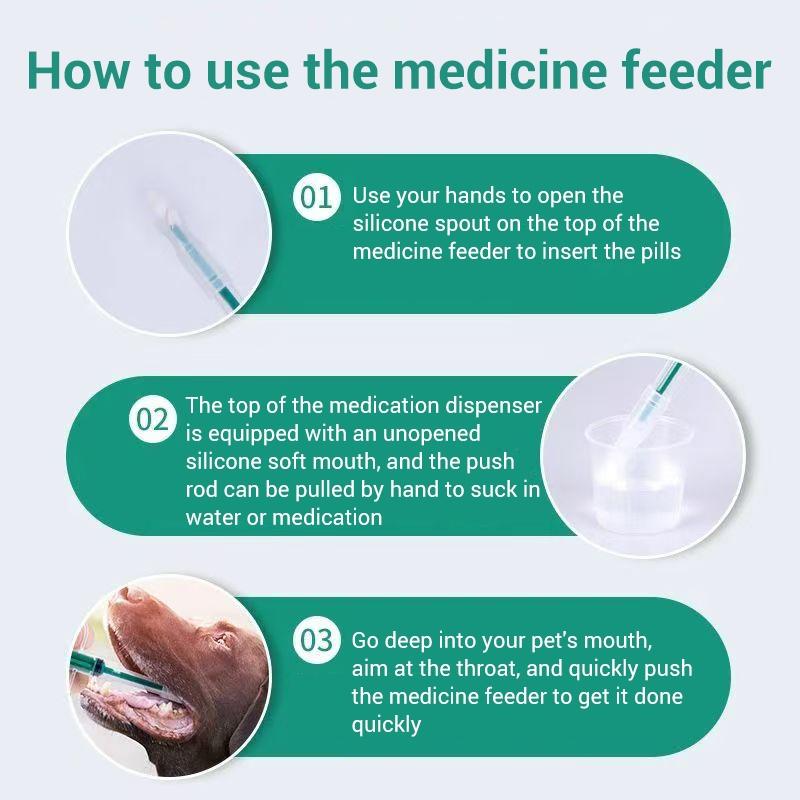 How to use the medicine feeder

01 Use your hands to open the silicone spout on the top of the medicine feeder to insert the pills

02 The top of the medication dispenser is equipped with an unopened silicone soft mouth, and the push rod can be pulled by hand to suck in water or medication

03 Go deep into your pet's mouth, aim at the throat, and quickly push the medicine feeder to get it done quickly