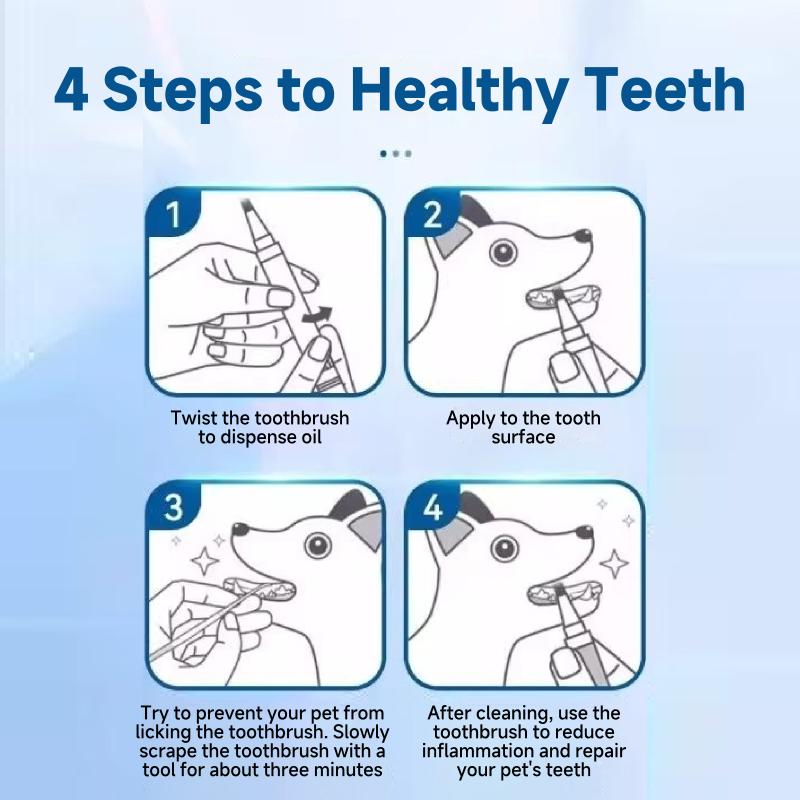 4 Steps to Healthy Teeth

1

Twist the toothbrush to dispense oil

2

Apply to the tooth surface

3

Try to prevent your pet from licking the toothbrush. Slowly scrape the toothbrush with a tool for about three minutes

4

After cleaning, use the toothbrush to reduce inflammation and repair your pet's teeth