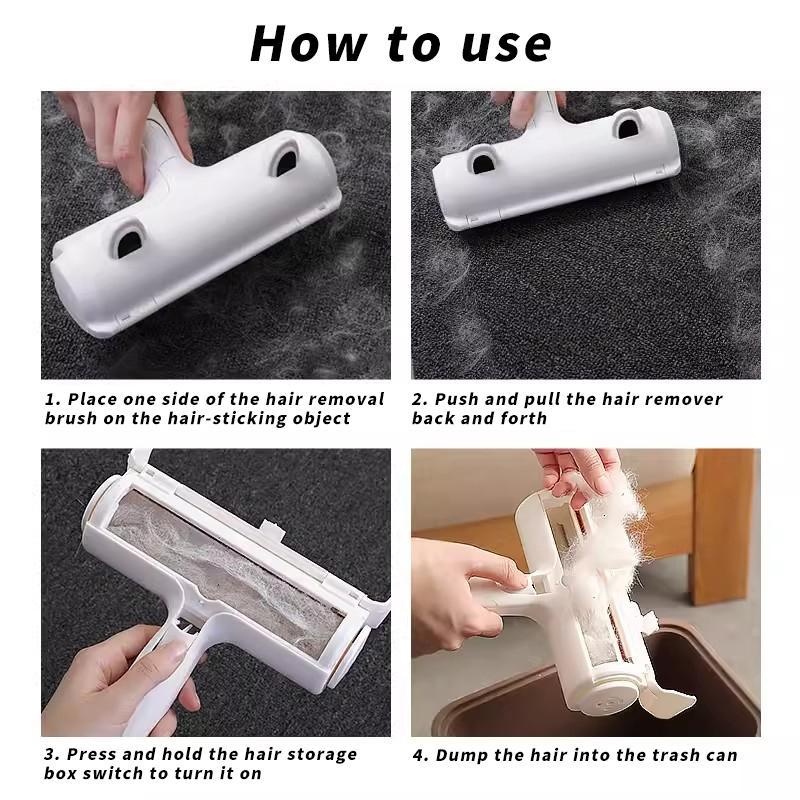 How to use

1. Place one side of the hair removal brush on the hair-sticking object

2. Push and pull the hair remover back and forth

3. Press and hold the hair storage box switch to turn it on

4. Dump the hair into the trash can