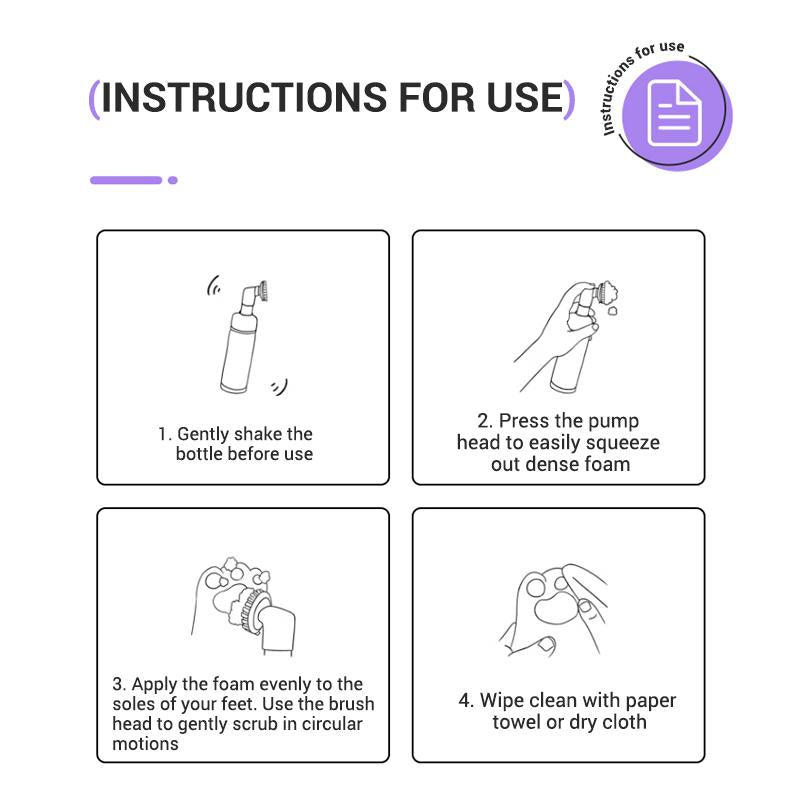 (INSTRUCTIONS FOR USE)

Instructions for use

1. Gently shake the bottle before use

2. Press the pump head to easily squeeze out dense foam

3. Apply the foam evenly to the soles of your feet. Use the brush head to gently scrub in circular motions

4. Wipe clean with paper towel or dry cloth