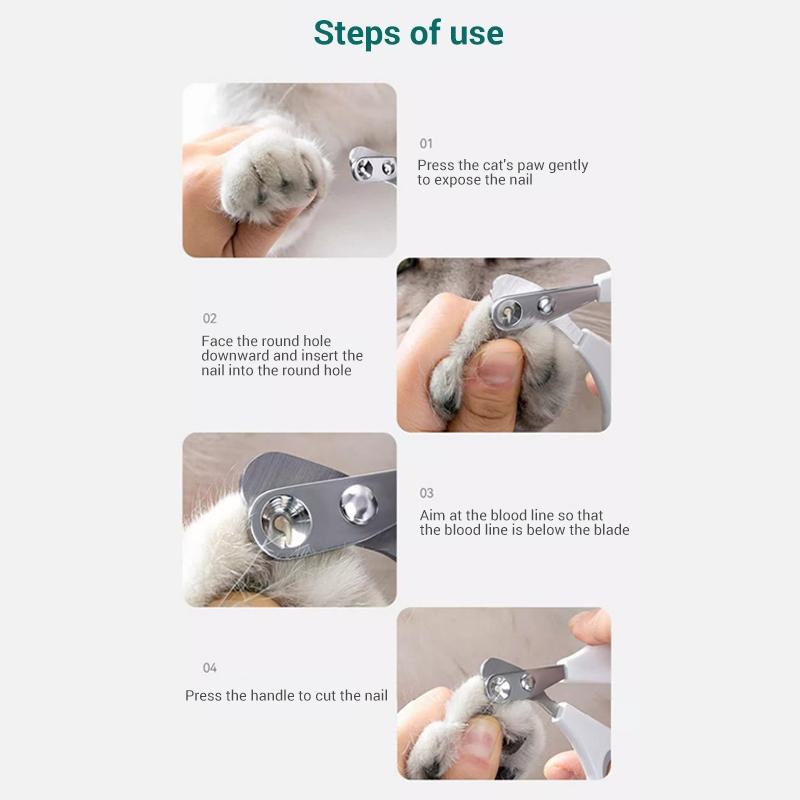 Steps of use

01

Press the cat's paw gently to expose the nail

02

Face the round hole downward and insert the nail into the round hole

03

Aim at the blood line so that the blood line is below the blade

04

Press the handle to cut the nail